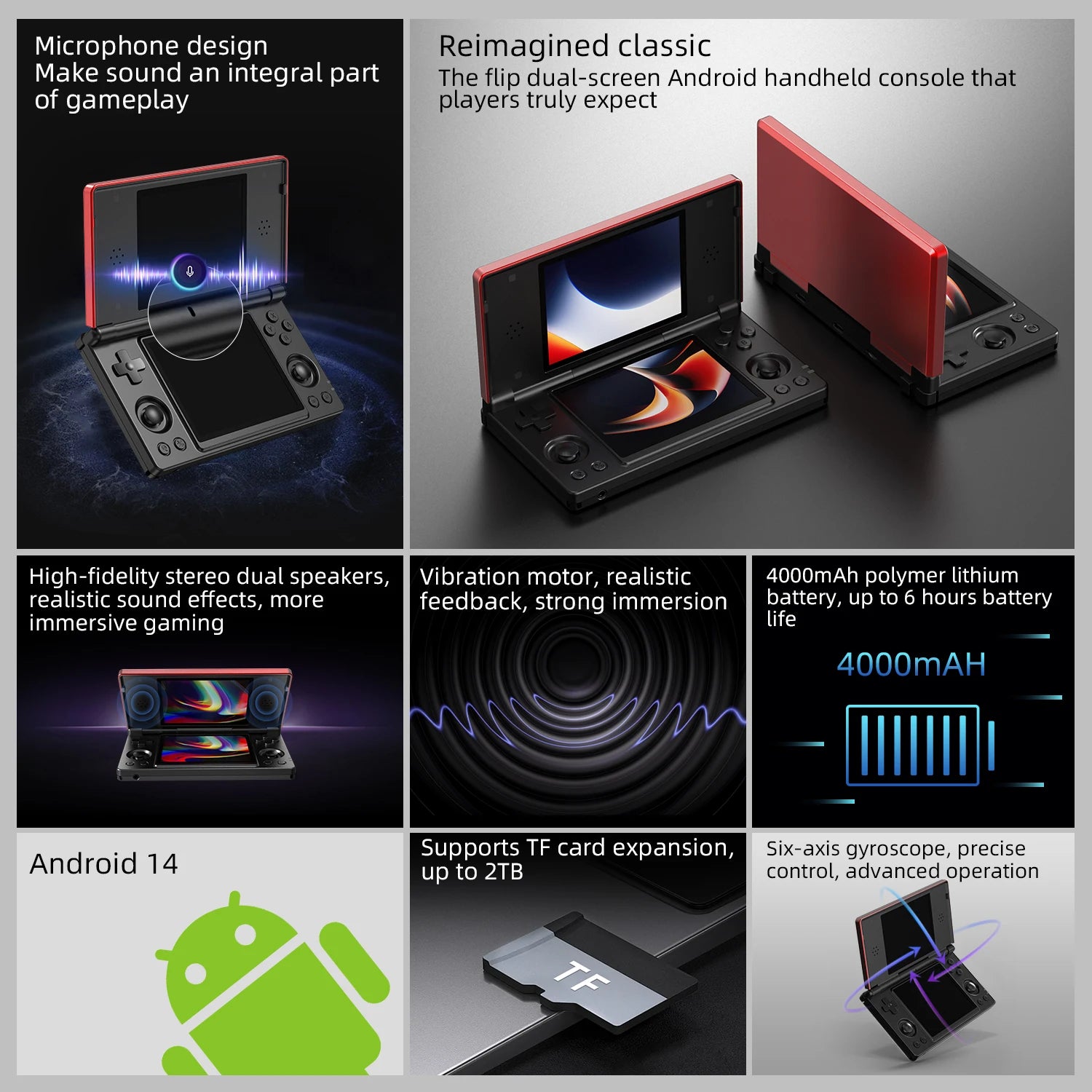 Microphone design
Make sound an integral part of gameplay

Reimagined classic
The flip dual-screen Android handheld console that players truly expect

High-fidelity stereo dual speakers, realistic sound effects, more immersive gaming

Vibration motor, realistic feedback, strong immersion

4000mAh polymer lithium battery, up to 6 hours battery life

4000mAH

Android 14

Supports TF card expansion, up to 2TB

TF

Six-axis gyroscope, precise control, advanced operation